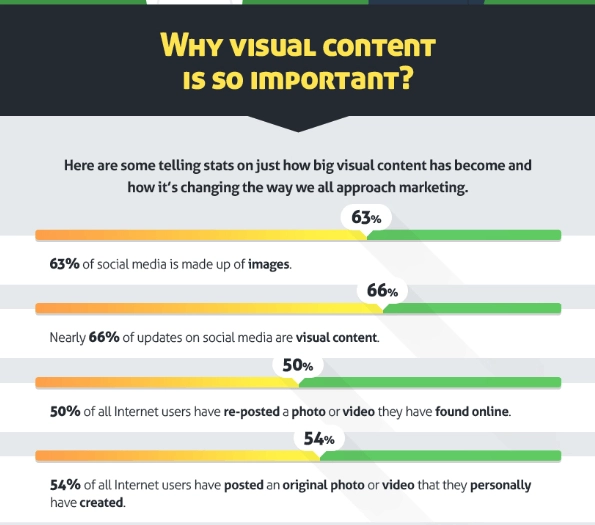 WHY VISUAL CONTENT IS SO IMPORTANT?

Here are some telling stats on just how big visual content has become and how it's changing the way we all approach marketing.

63%

63% of social media is made up of images.

66%

Nearly 66% of updates on social media are visual content.

50%

50% of all Internet users have re-posted a photo or video they have found online.

54%

54% of all Internet users have posted an original photo or video that they personally have created.