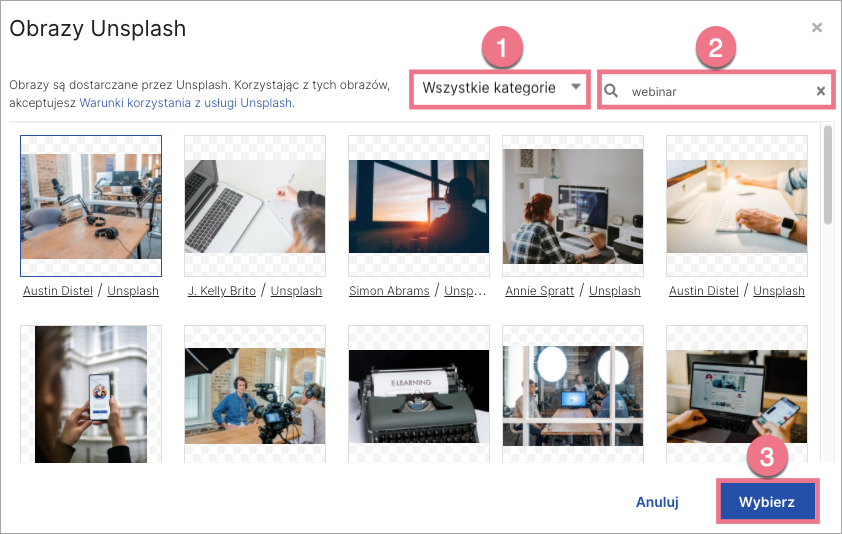 Obrazy Unsplash

×

Obrazy są dostarczane przez Unsplash. Korzystając z tych obrazów, akceptujesz Warunki korzystania z usługi Unsplash.

1

Wszystkie kategorie

2

webinar

×

Austin Distel / Unsplash

J. Kelly Brito / Unsplash

Simon Abrams / Unsp...

Annie Spratt / Unsplash

Austin Distel / Unsplash

E-LEARNING

3

Anuluj

Wybierz